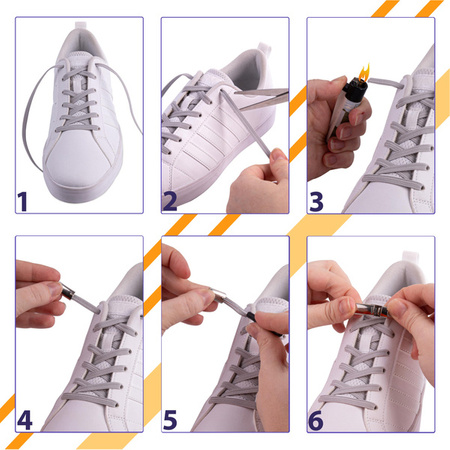 1

2

3

4

5

6