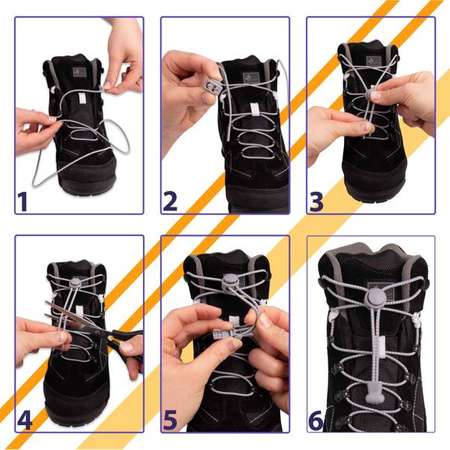 1
2
3
4
5
6